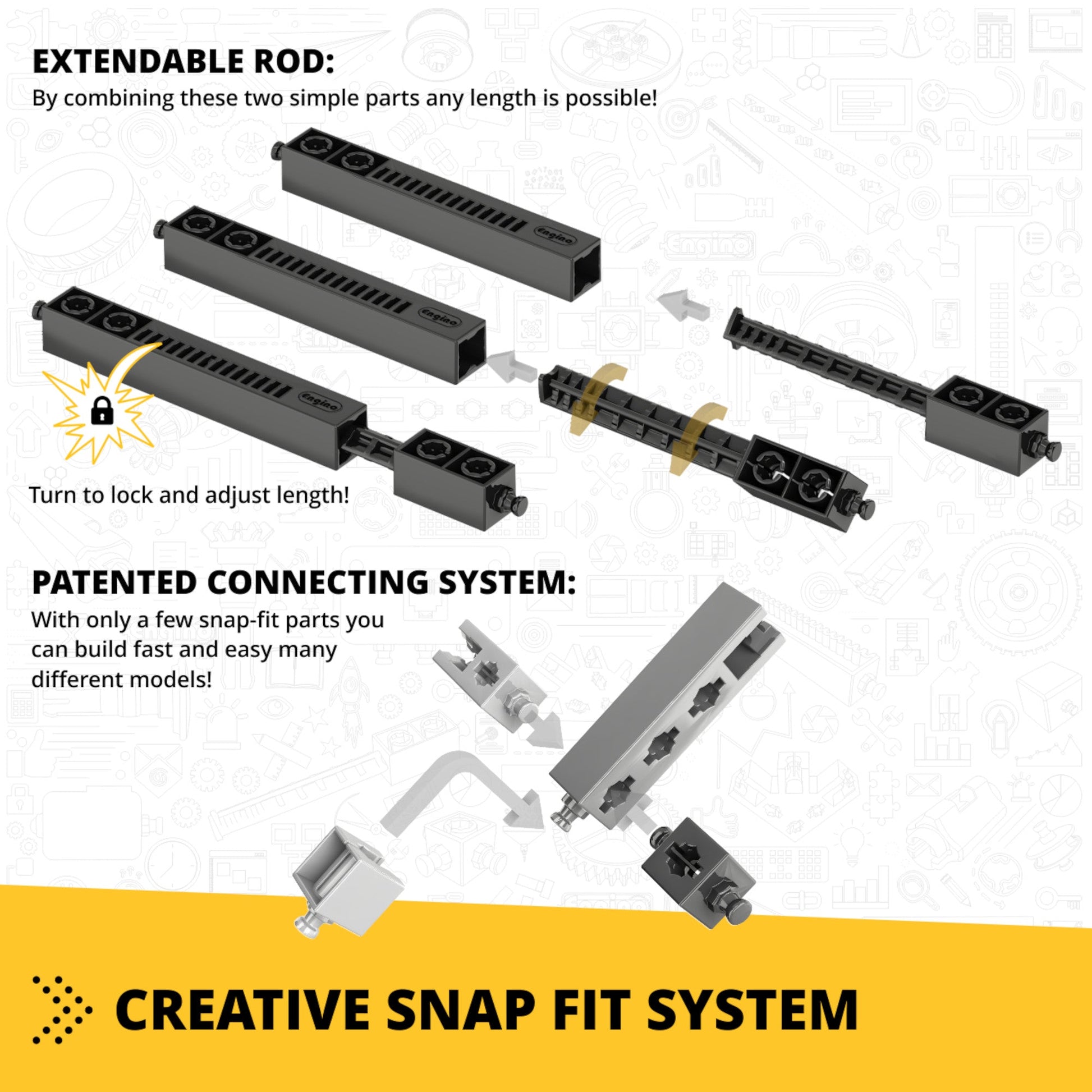 EXTENDABLE ROD:
By combining these two simple parts any length is possible!

Engino

Engino

Engino

Turn to lock and adjust length!

PATENTED CONNECTING SYSTEM:
With only a few snap-fit parts you can build fast and easy many different models!

CREATIVE SNAP FIT SYSTEM