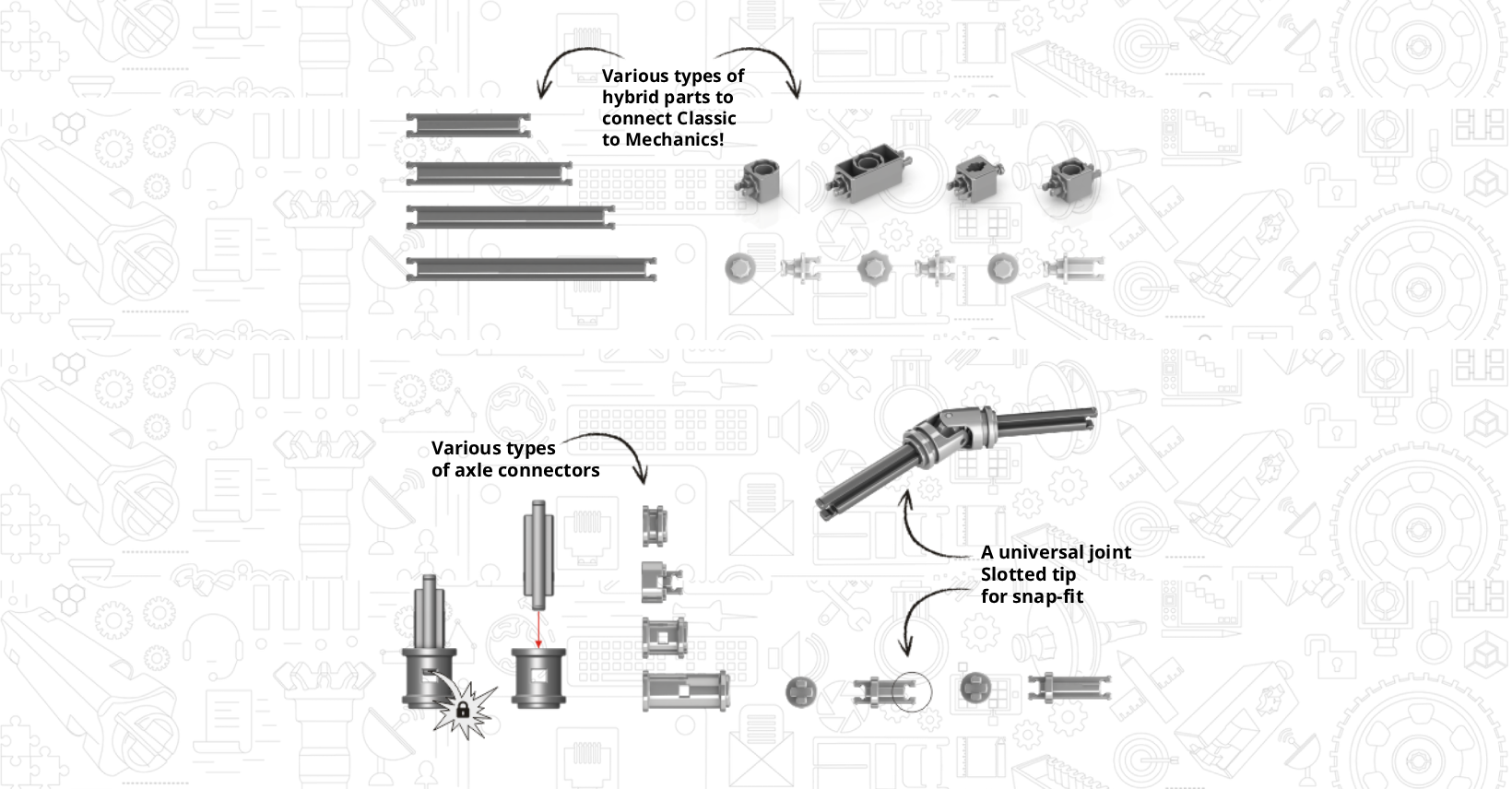 Various types of hybrid parts to connect Classic to Mechanics!

Various types of axle connectors

A universal joint

Slotted tip for snap-fit