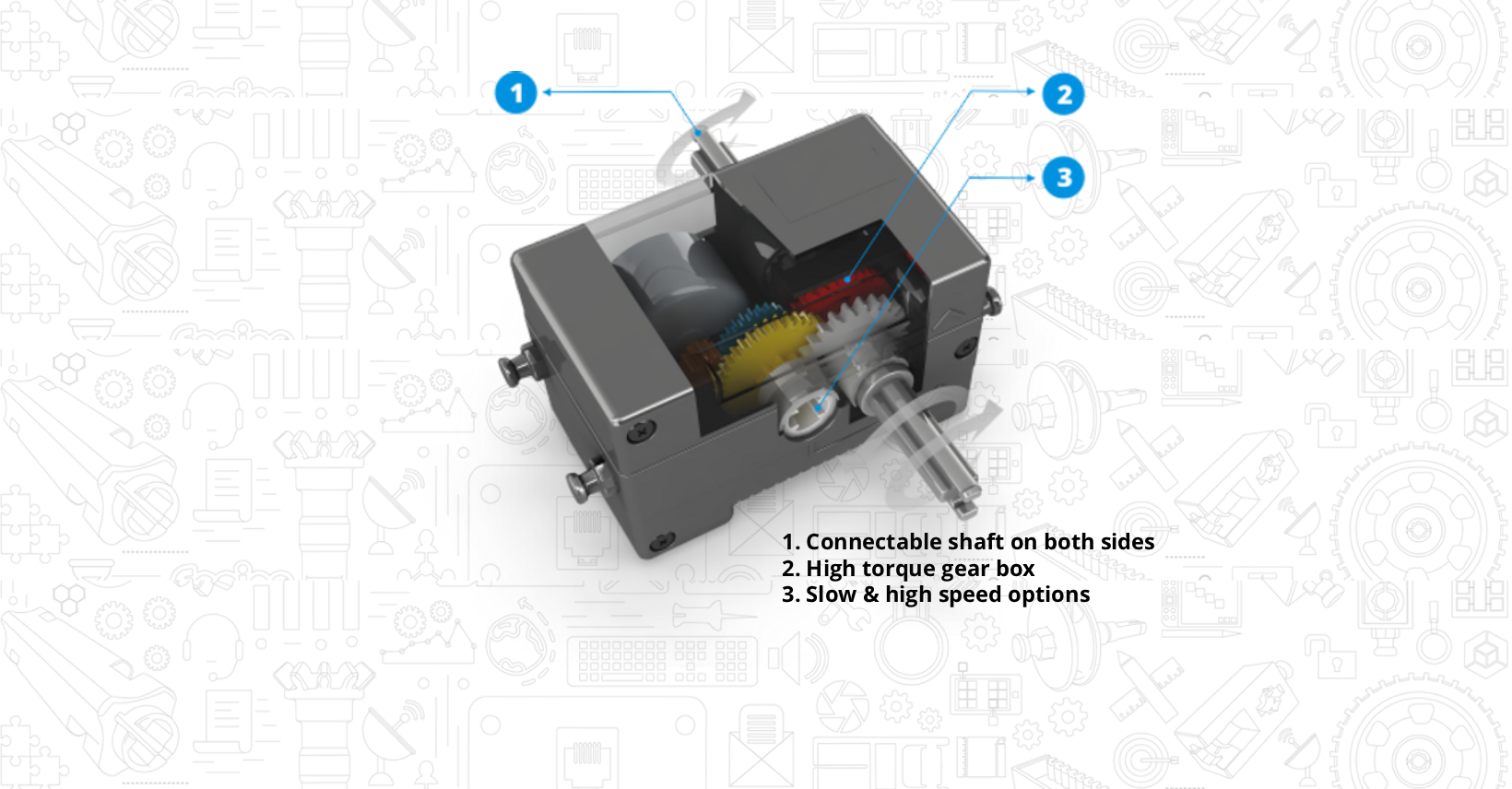 1

2

3

1. Connectable shaft on both sides
2. High torque gear box
3. Slow & high speed options