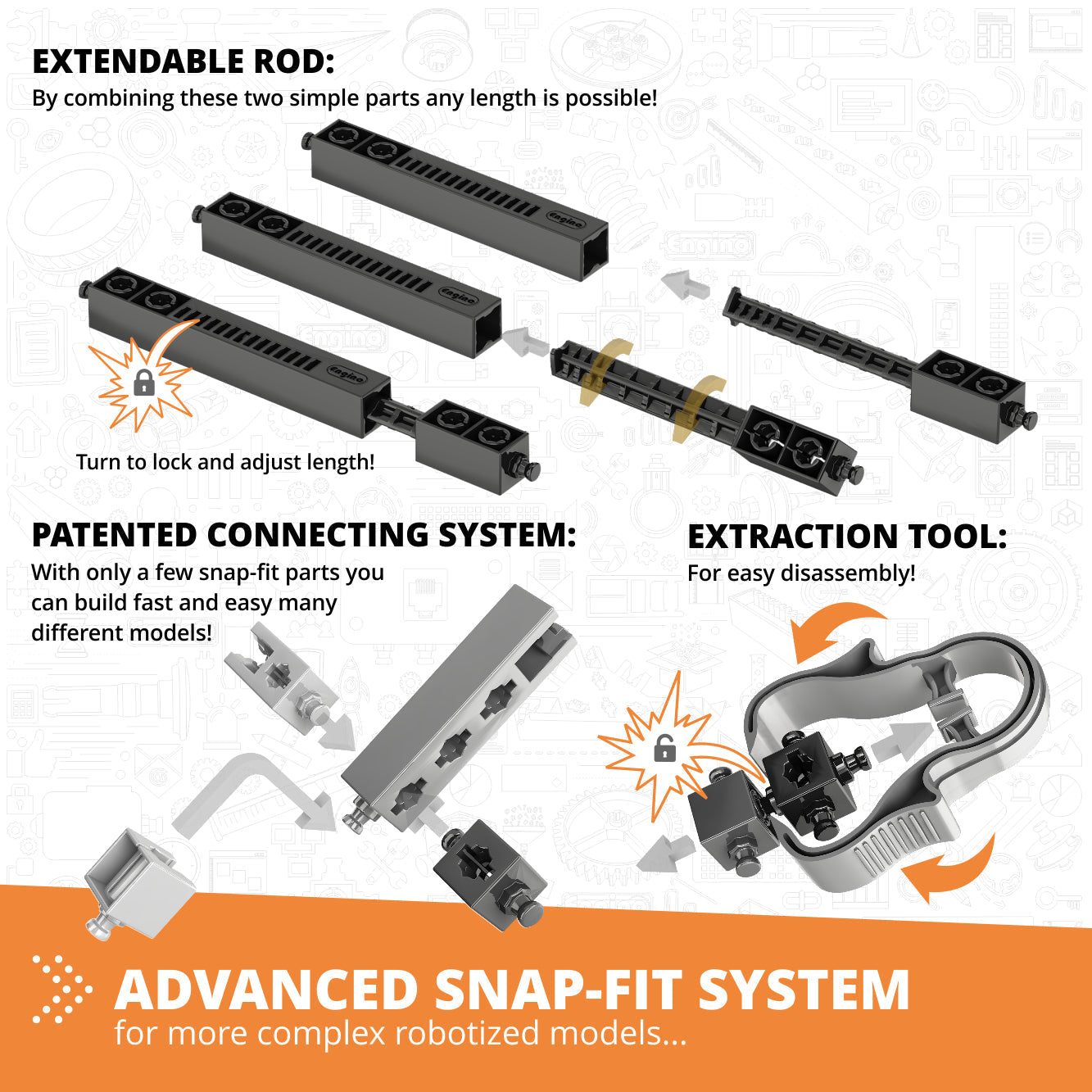 EXTENDABLE ROD:
By combining these two simple parts any length is possible!

engino

engino

engino

Turn to lock and adjust length!

PATENTED CONNECTING SYSTEM:
With only a few snap-fit parts you can build fast and easy many different models!

EXTRACTION TOOL:
For easy disassembly!

ADVANCED SNAP-FIT SYSTEM
for more complex robotized models...