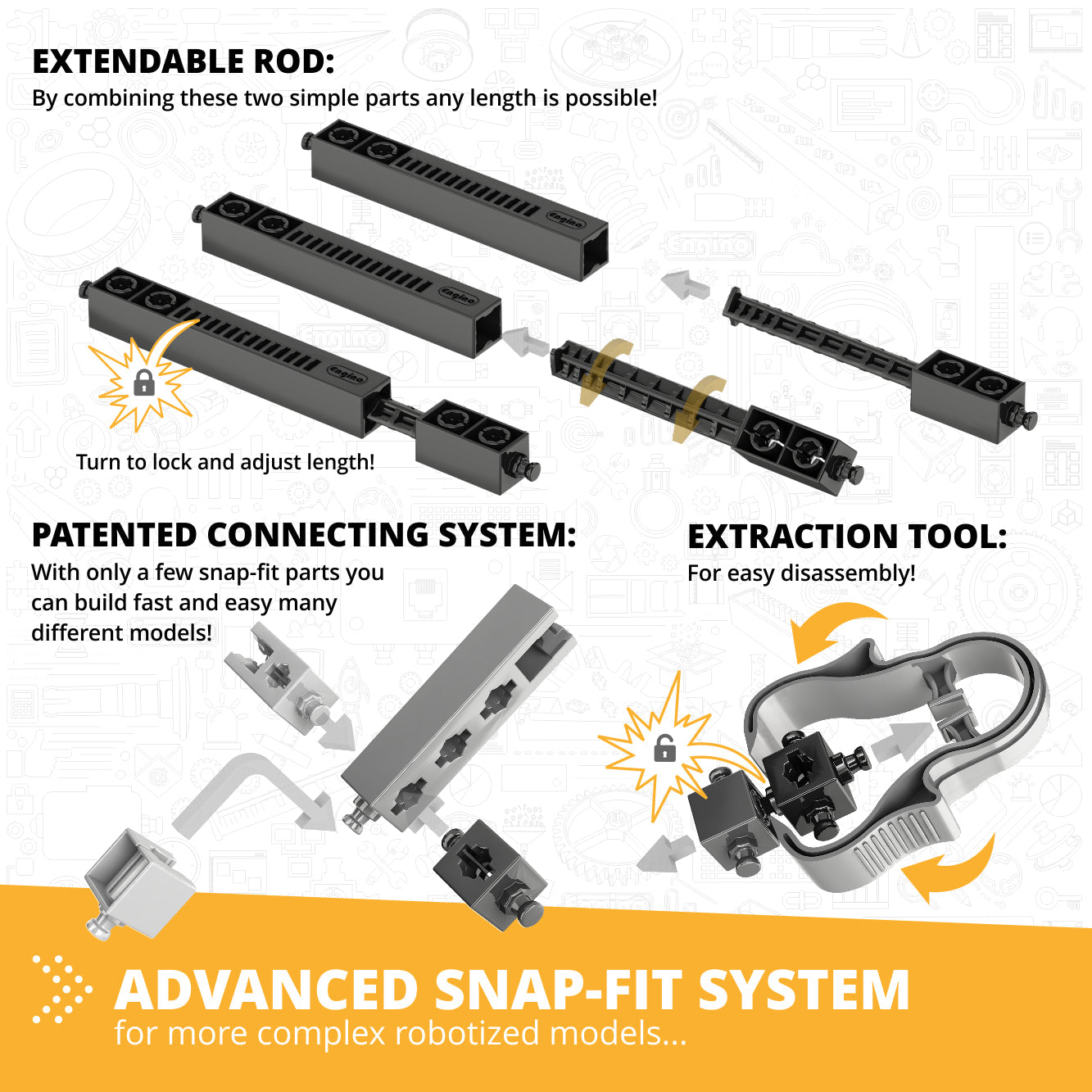 EXTENDABLE ROD:
By combining these two simple parts any length is possible!

engino

engino

engino

Turn to lock and adjust length!

PATENTED CONNECTING SYSTEM:
With only a few snap-fit parts you can build fast and easy many different models!

EXTRACTION TOOL:
For easy disassembly!

ADVANCED SNAP-FIT SYSTEM
for more complex robotized models...