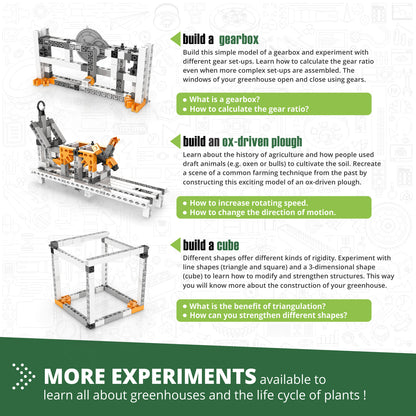 build a gearbox

Build this simple model of a gearbox and experiment with different gear set-ups. Learn how to calculate the gear ratio even when more complex set-ups are assembled. The windows of your greenhouse open and close using gears.

• What is a gearbox?
• How to calculate the gear ratio?

build an ox-driven plough

Learn about the history of agriculture and how people used draft animals (e.g. oxen or bulls) to cultivate the soil. Recreate a scene of a common farming technique from the past by constructing this exciting model of an ox-driven plough.

• How to increase rotating speed.
• How to change the direction of motion.

build a cube

Different shapes offer different kinds of rigidity. Experiment with line shapes (triangle and square) and a 3-dimensional shape (cube) to learn how to modify and strengthen structures. This way you will know more about the construction of your greenhouse.

• What is the benefit of triangulation?
• How can you strengthen different shapes?

MORE EXPERIMENTS available to learn all about greenhouses and the life cycle of plants !