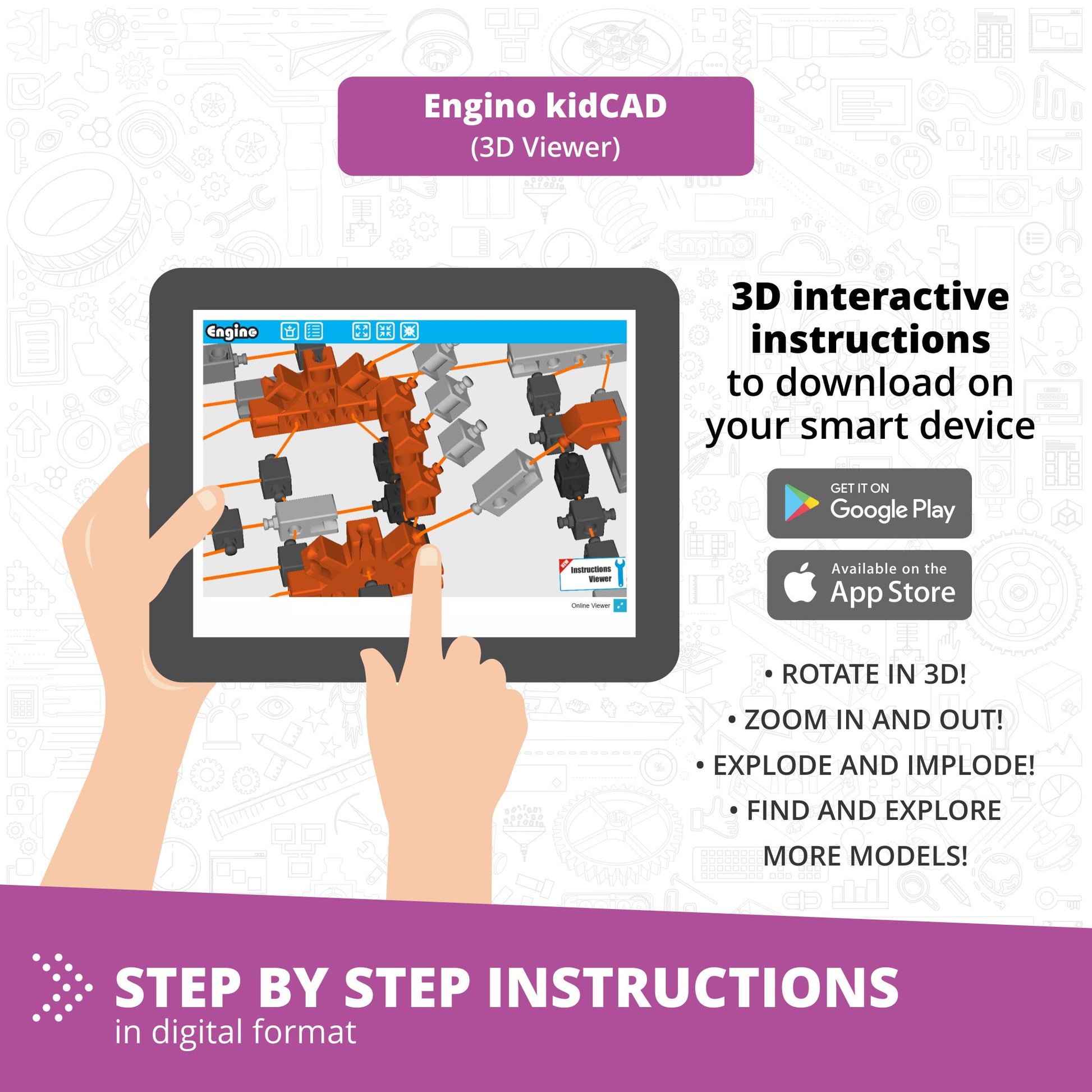 Engino kidCAD
(3D Viewer)

Engino

NEW
Instructions Viewer

Online Viewer

3D interactive instructions to download on your smart device

GET IT ON Google Play

Available on the App Store

• ROTATE IN 3D!

• ZOOM IN AND OUT!

• EXPLODE AND IMPLODE!

• FIND AND EXPLORE MORE MODELS!

STEP BY STEP INSTRUCTIONS
in digital format