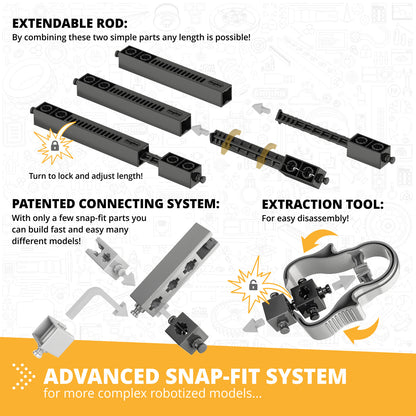 EXTENDABLE ROD:
By combining these two simple parts any length is possible!

Turn to lock and adjust length!

PATENTED CONNECTING SYSTEM:
With only a few snap-fit parts you can build fast and easy many different models!

EXTRACTION TOOL:
For easy disassembly!

ADVANCED SNAP-FIT SYSTEM
for more complex robotized models...